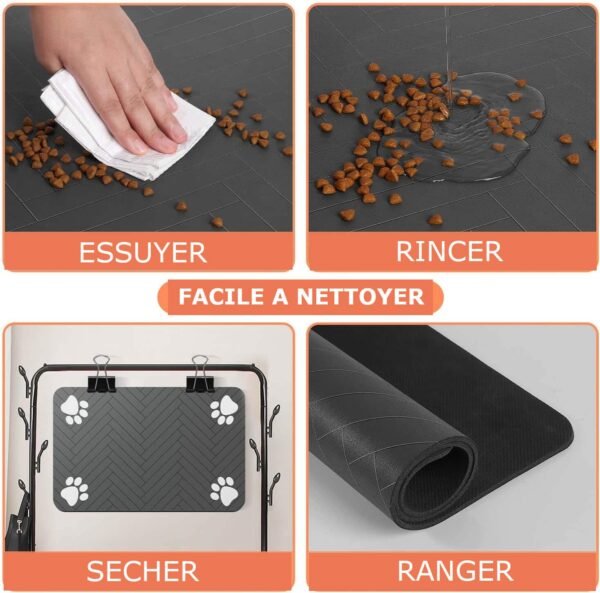 ESSUYER

RINCER

FACILE A NETTOYER

SECHER

RANGER