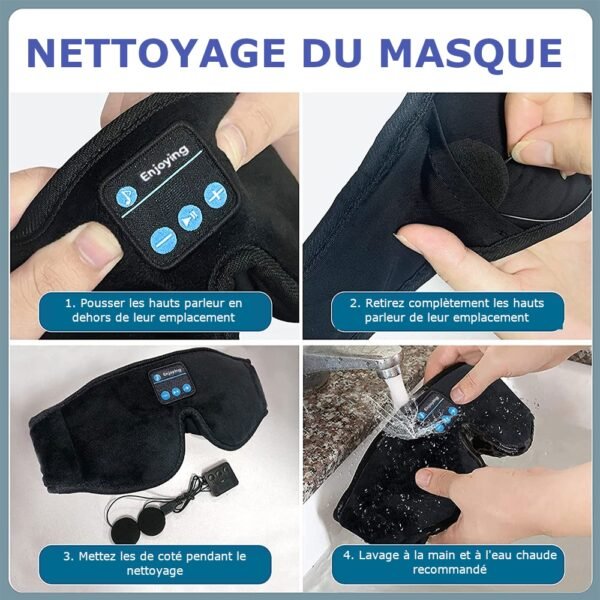 NETTOYAGE DU MASQUE

Enjoying

1. Pousser les hauts parleur en dehors de leur emplacement

2. Retirez complètement les hauts parleur de leur emplacement

Enjoying

3. Mettez les de coté pendant le nettoyage

Enjoying

4. Lavage à la main et à l'eau chaude recommandé