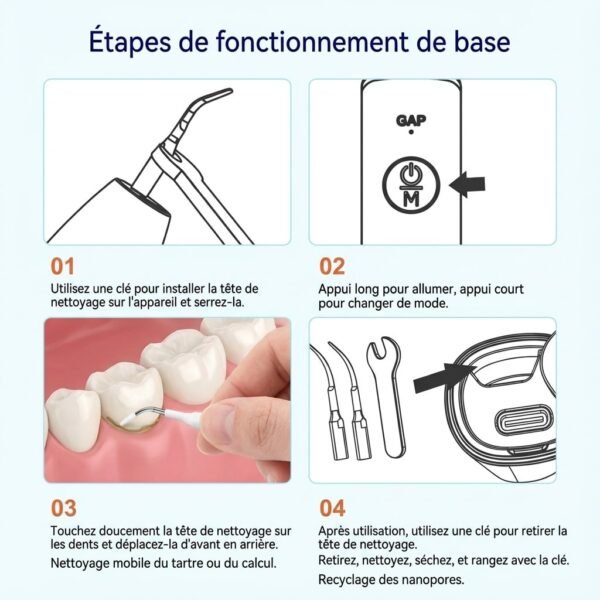 Étapes de fonctionnement de base

GAP

M

01

Utilisez une clé pour installer la tête de nettoyage sur l'appareil et serrez-la.

02

Appui long pour allumer, appui court pour changer de mode.

03

Touchez doucement la tête de nettoyage sur les dents et déplacez-la d'avant en arrière.

Nettoyage mobile du tartre ou du calcul.

04

Après utilisation, utilisez une clé pour retirer la tête de nettoyage.

Retirez, nettoyez, séchez, et rangez avec la clé.

Recyclage des nanopores.