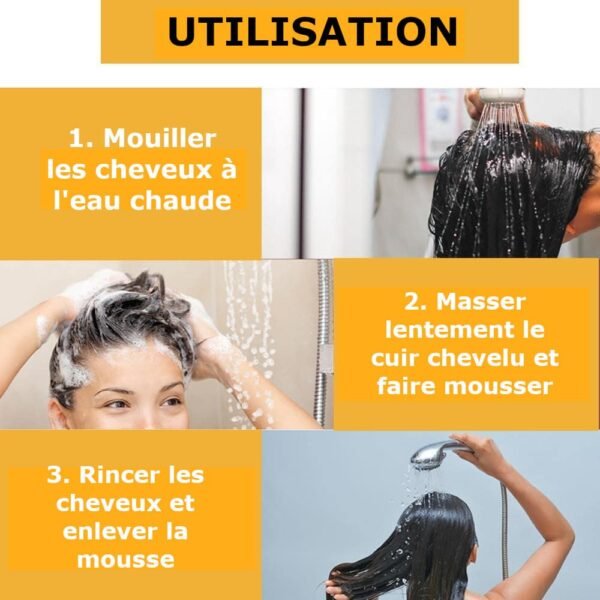 UTILISATION

1. Mouiller les cheveux à l'eau chaude

2. Masser lentement le cuir chevelu et faire mousser

3. Rincer les cheveux et enlever la mousse