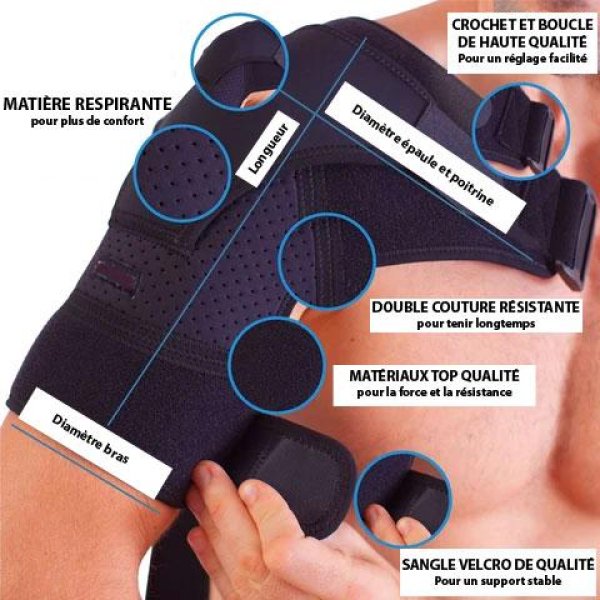 CROCHET ET BOUCLE DE HAUTE QUALITÉ
Pour un réglage facilité

MATIÈRE RESPIRANTE
pour plus de confort

Longueur

Diamètre épaule et poitrine

DOUBLE COUTURE RÉSISTANTE
pour tenir longtemps

MATÉRIAUX TOP QUALITÉ
pour la force et la résistance

Diamètre bras

SANGLE VELCRO DE QUALITÉ
Pour un support stable