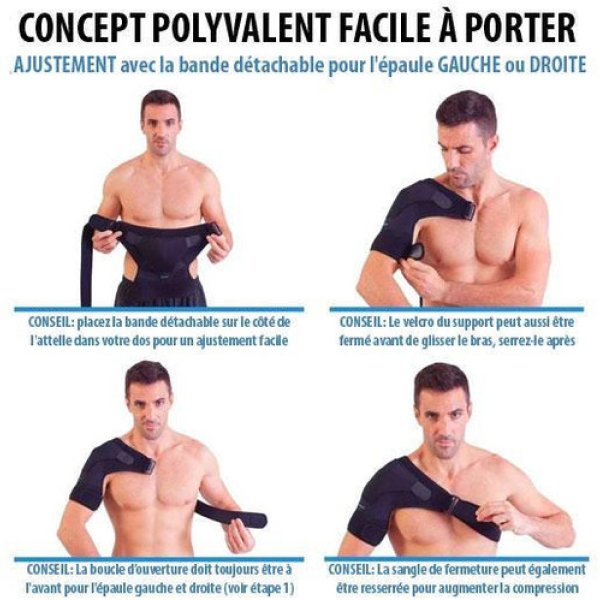 CONCEPT POLYVALENT FACILE À PORTER

AJUSTEMENT avec la bande détachable pour l'épaule GAUCHE ou DROITE

CONSEIL: placez la bande détachable sur le côté de l'attelle dans votre dos pour un ajustement facile

CONSEIL: Le velcro du support peut aussi être fermé avant de glisser le bras, serrez-le après

CONSEIL: La boucle d'ouverture doit toujours être à l'avant pour l'épaule gauche et droite (voir étape 1)

CONSEIL: La sangle de fermeture peut également être resserrée pour augmenter la compression