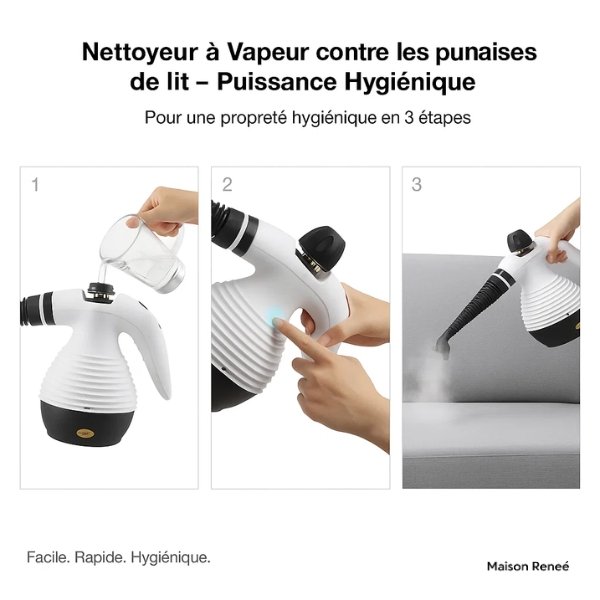 Nettoyeur à Vapeur contre les punaises de lit – Puissance Hygiénique

Pour une propreté hygiénique en 3 étapes

1

2

3

Facile. Rapide. Hygiénique.

Maison Reneé