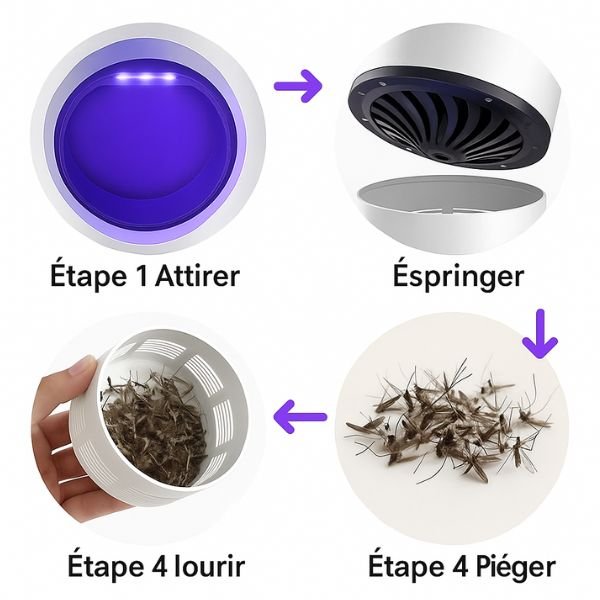 Étape 1 Attirer

Éspringer

Étape 4 lourir

Étape 4 Piéger